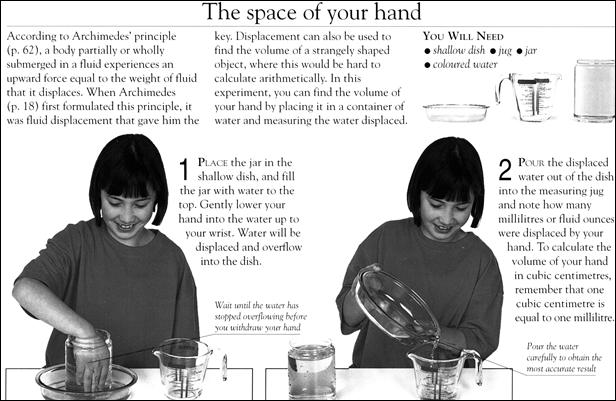 The space of your hand

According to Archimedes' principle (p. 62), a body partially or wholly submerged in a fluid experiences an upward force equal to the weight of fluid that it displaces. When Archimedes (p. 18) first formulated this principle, it was fluid displacement that gave him the key. Displacement can also be used to find the volume of a strangely shaped object, where this would be hard to calculate arithmetically. In this experiment, you can find the volume of your hand by placing it in a container of water and measuring the water displaced.

YOU WILL NEED
● shallow dish ● jug ● jar
● coloured water

1 PLACE the jar in the shallow dish, and fill the jar with water to the top. Gently lower your hand into the water up to your wrist. Water will be displaced and overflow into the dish.

Wait until the water has stopped overflowing before you withdraw your hand

2 POUR the displaced water out of the dish into the measuring jug and note how many millilitres or fluid ounces were displaced by your hand. To calculate the volume of your hand in cubic centimetres, remember that one cubic centimetre is equal to one millilitre.

Pour the water carefully to obtain the most accurate result